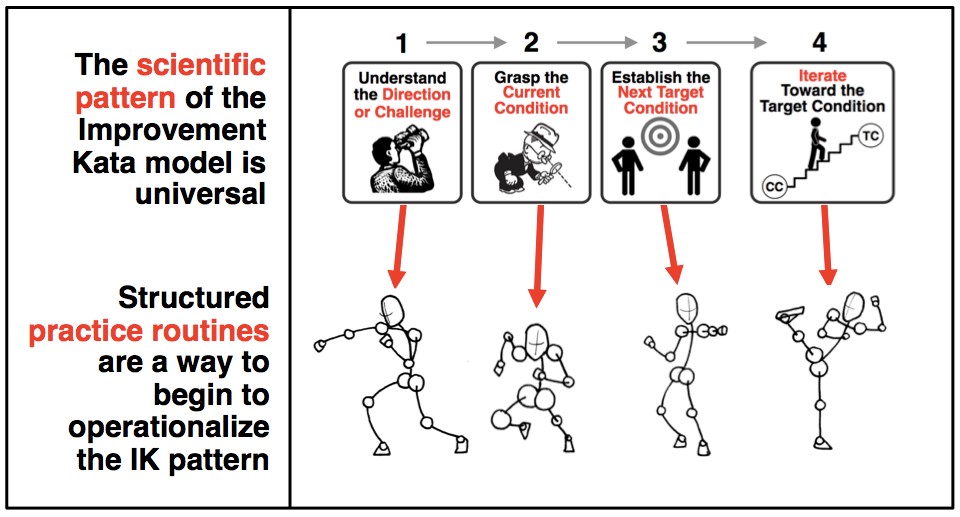 The scientific pattern of the Improvement Kata model is universal

Structured practice routines are a way to begin to operationalize the IK pattern

1

Understand the Direction or Challenge

2

Grasp the Current Condition

3

Establish the Next Target Condition

4

Iterate Toward the Target Condition

TC

CC